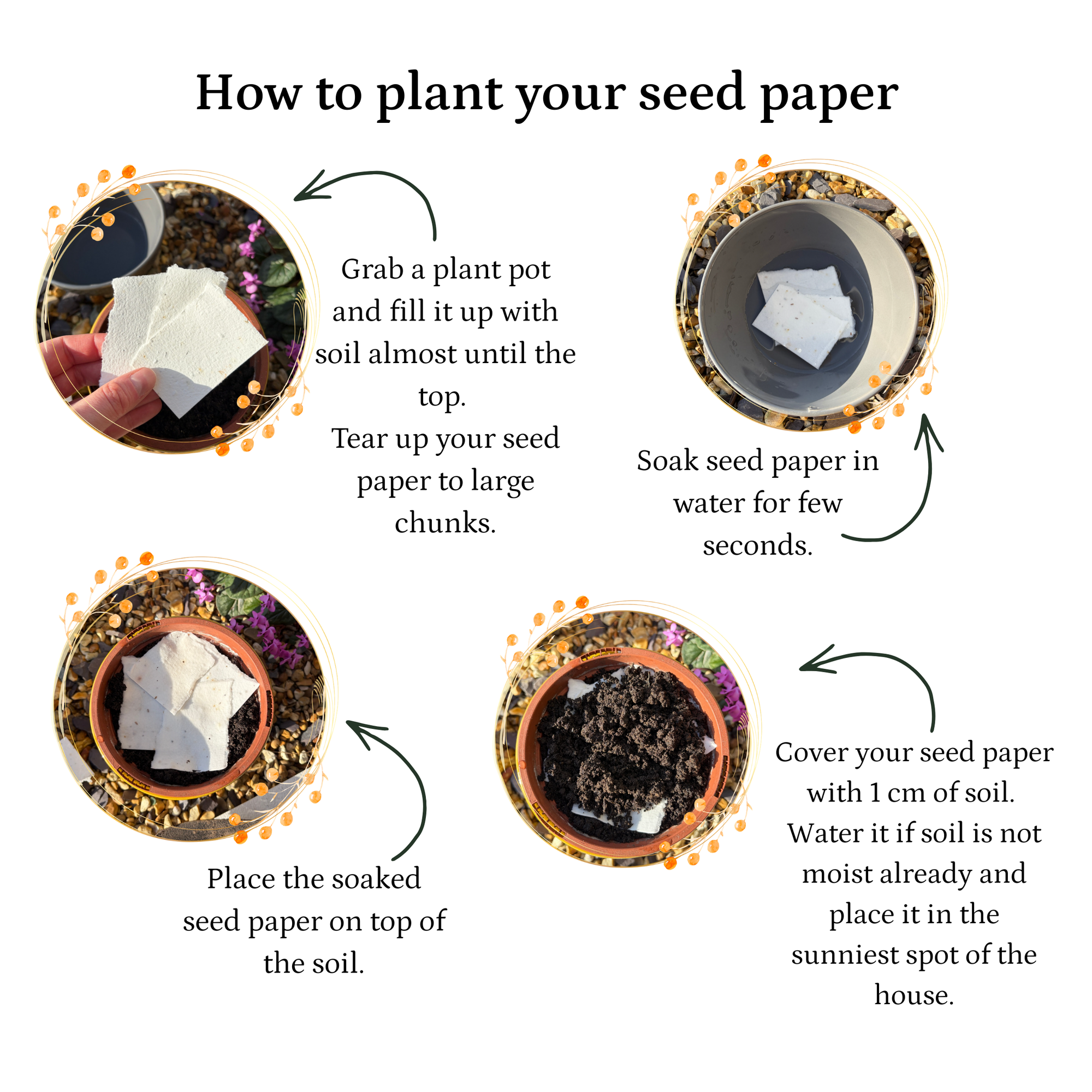 How to plant your seed paper

Grab a plant pot and fill it up with soil almost until the top.
Tear up your seed paper to large chunks.

Soak seed paper in water for few seconds.

Place the soaked seed paper on top of the soil.

Cover your seed paper with 1 cm of soil.
Water it if soil is not moist already and place it in the sunniest spot of the house.